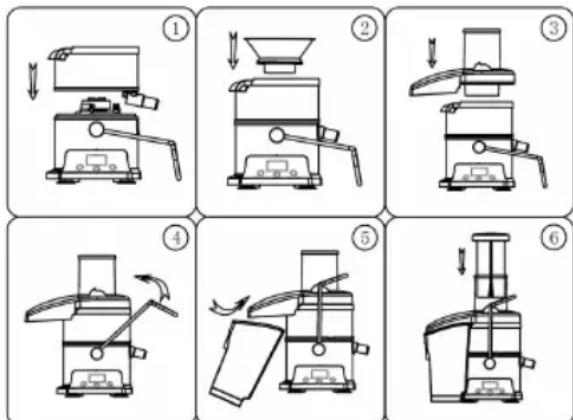 1
2
3
4
5
6