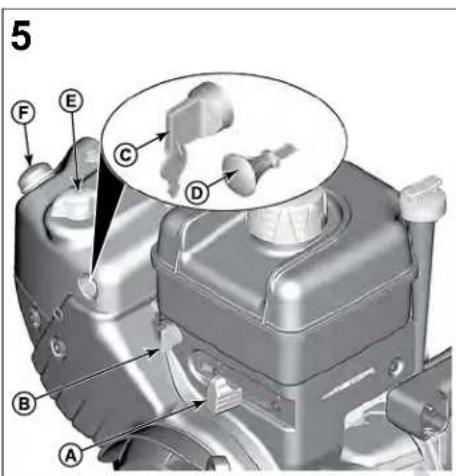 5

F

E

C

D

B

A