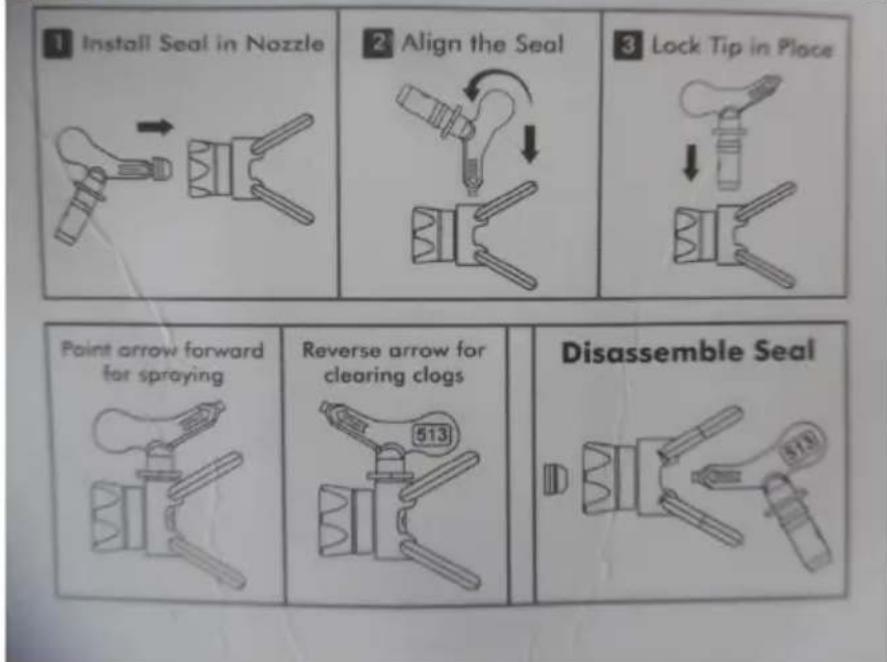 1 Install Seal in Nozzle

2 Align the Seal

3 Lock Tip in Place

Point arrow forward for spraying

Reverse arrow for clearing clogs

513

Disassemble Seal

513