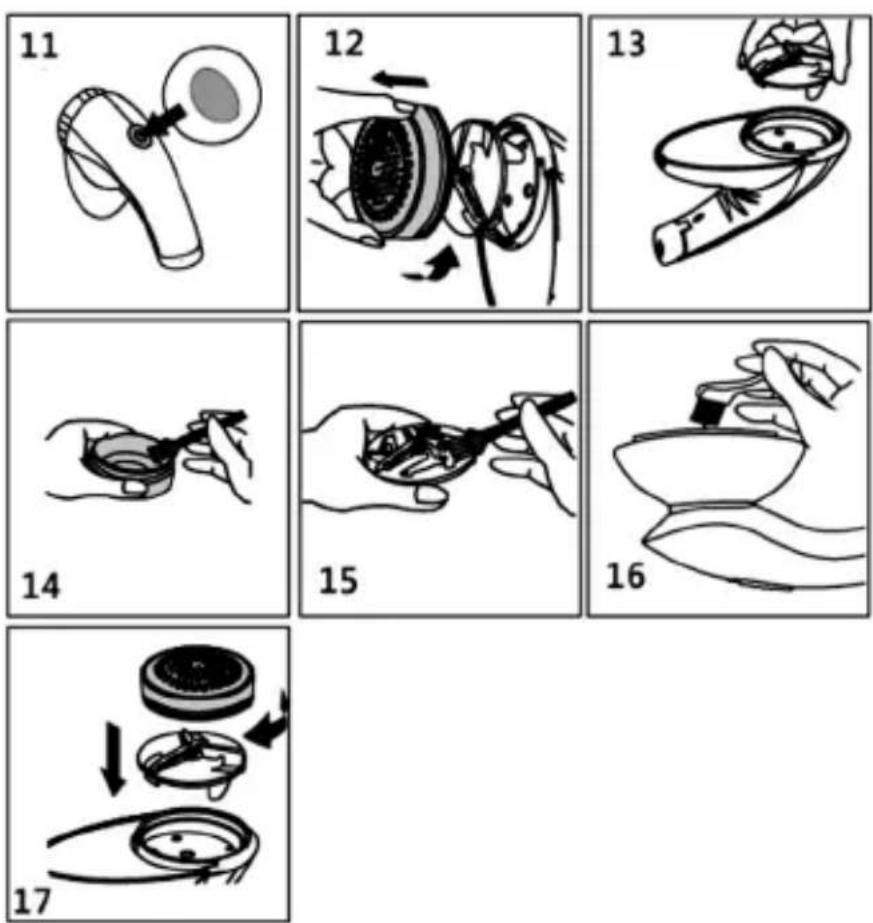 11

12

13

14

15

16

17