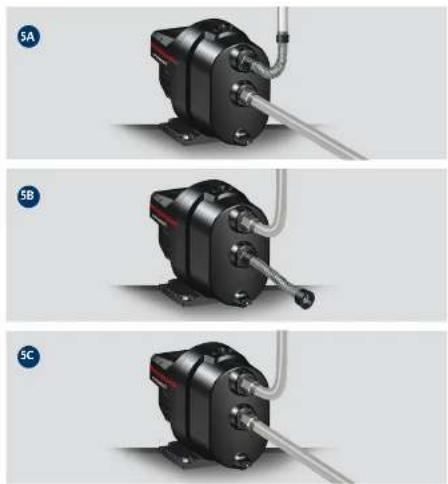 5A

5B

5C