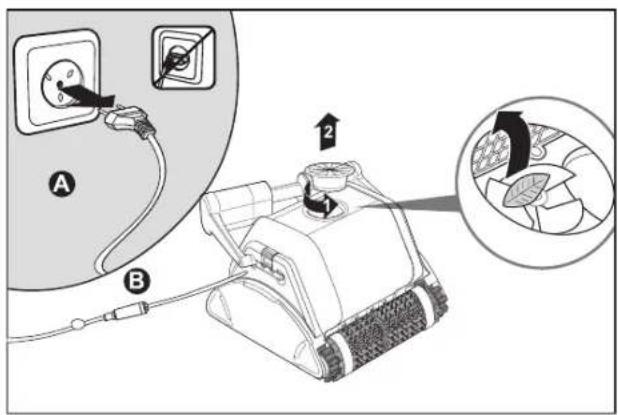 A
B
2
1