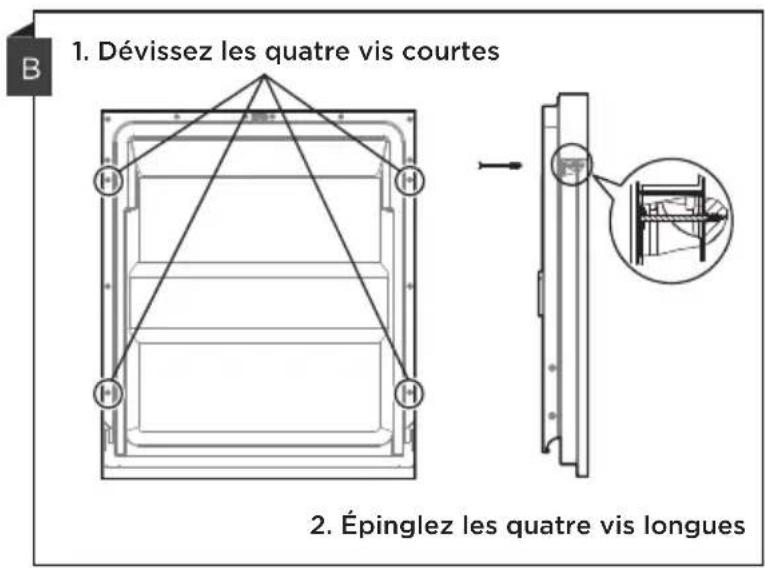 B

1. Dévissez les quatre vis courtes

2. Épinglez les quatre vis longues