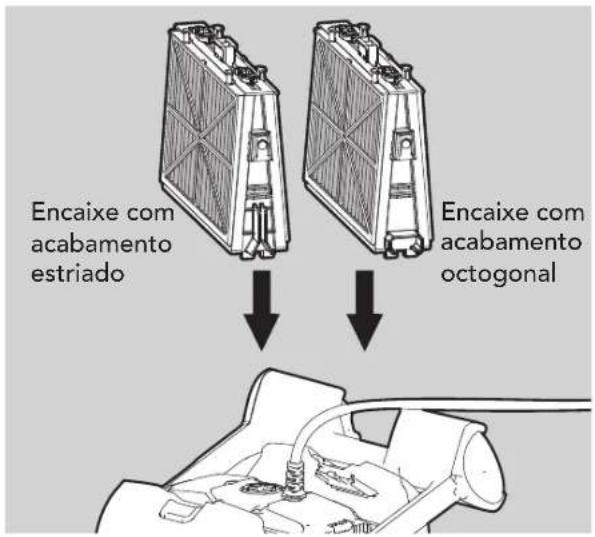 Encaixe com acabamento estriado

Encaixe com acabamento octogonal