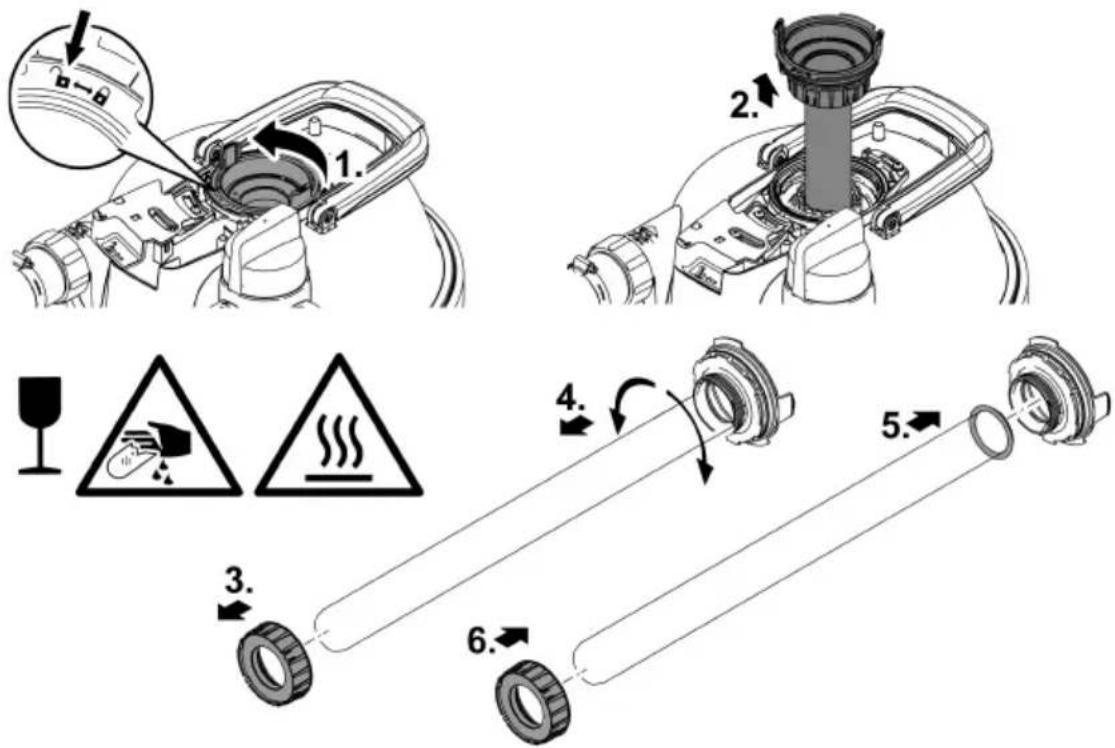 1.

2.

4.

5.

3.

6.