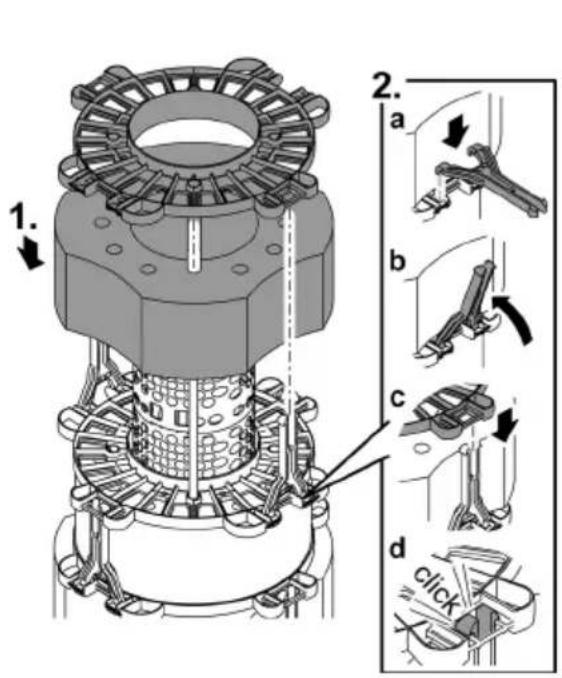 1.

2.

a

b

c

d

click