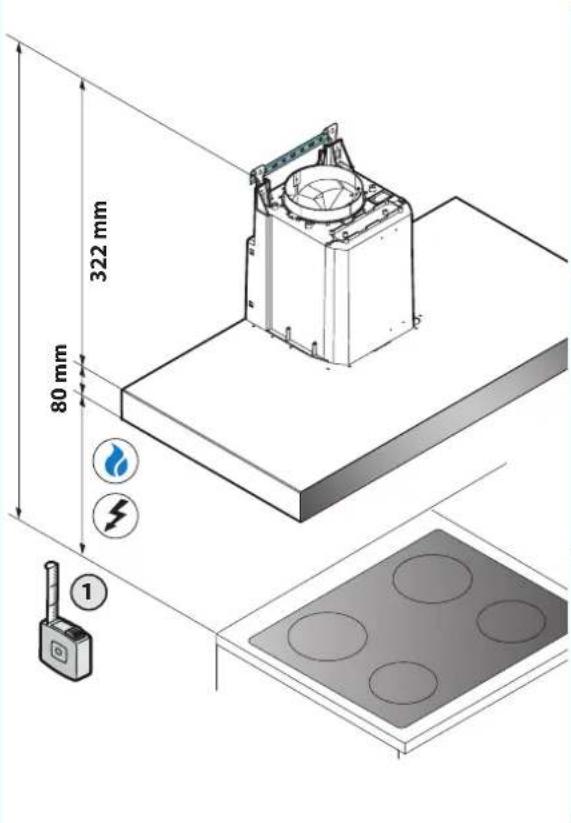 322 mm

80 mm

1