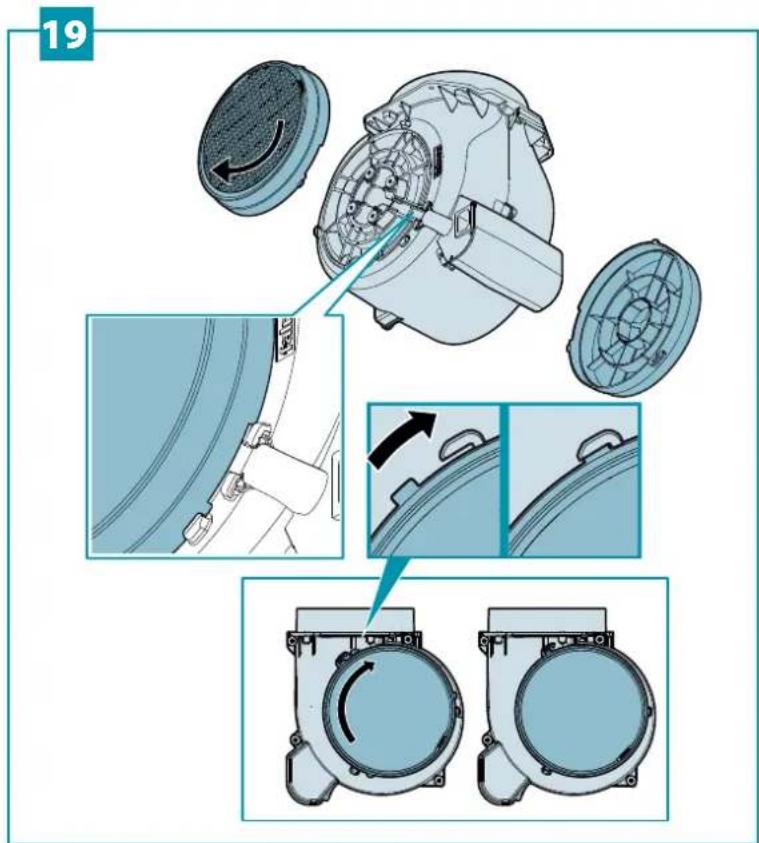 19