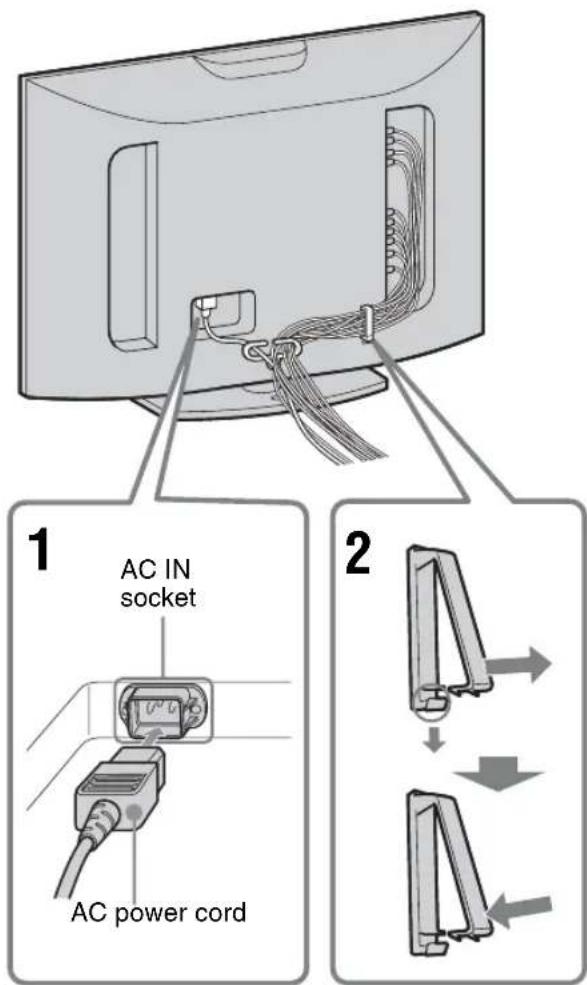 1
AC IN socket
AC power cord

2