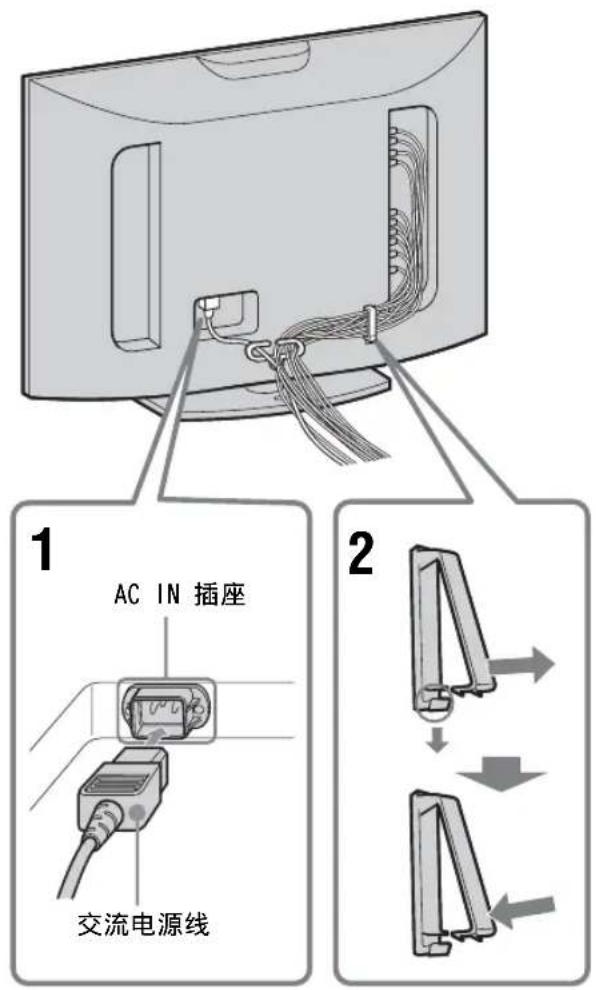 1
AC IN 插座
交流电源线

2