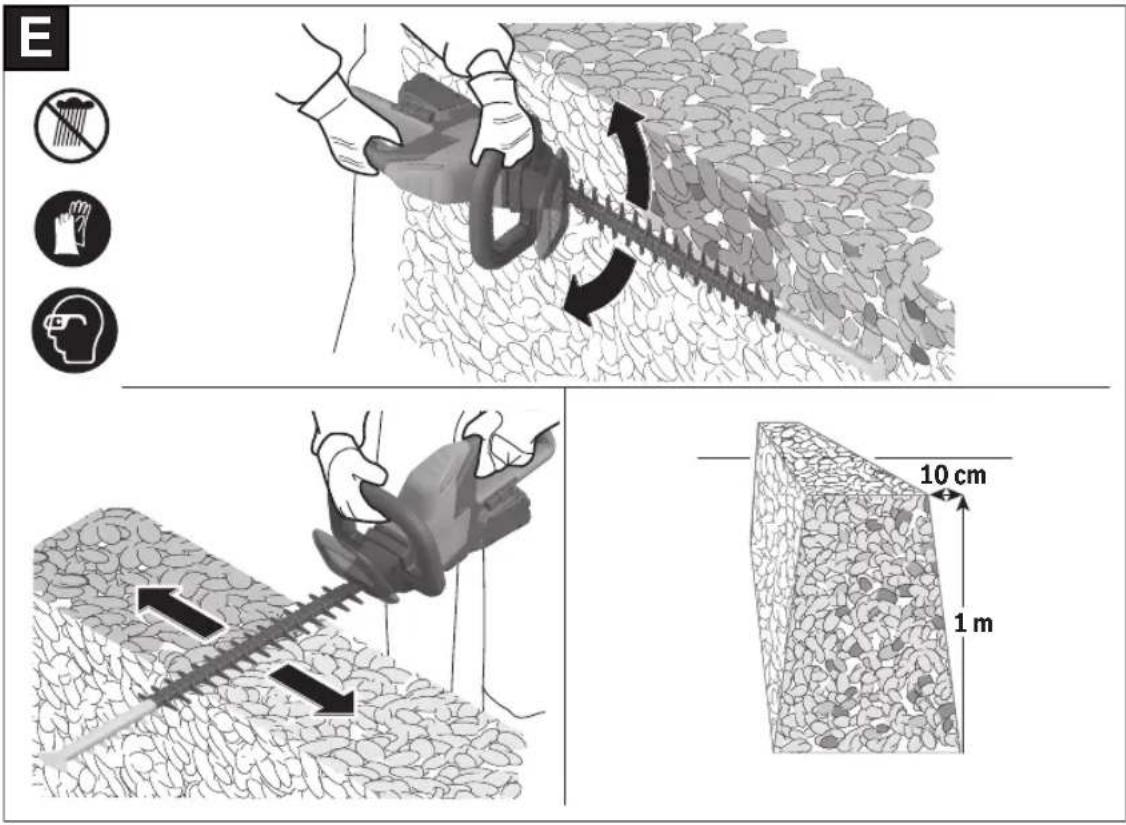 E

10 cm

1 m