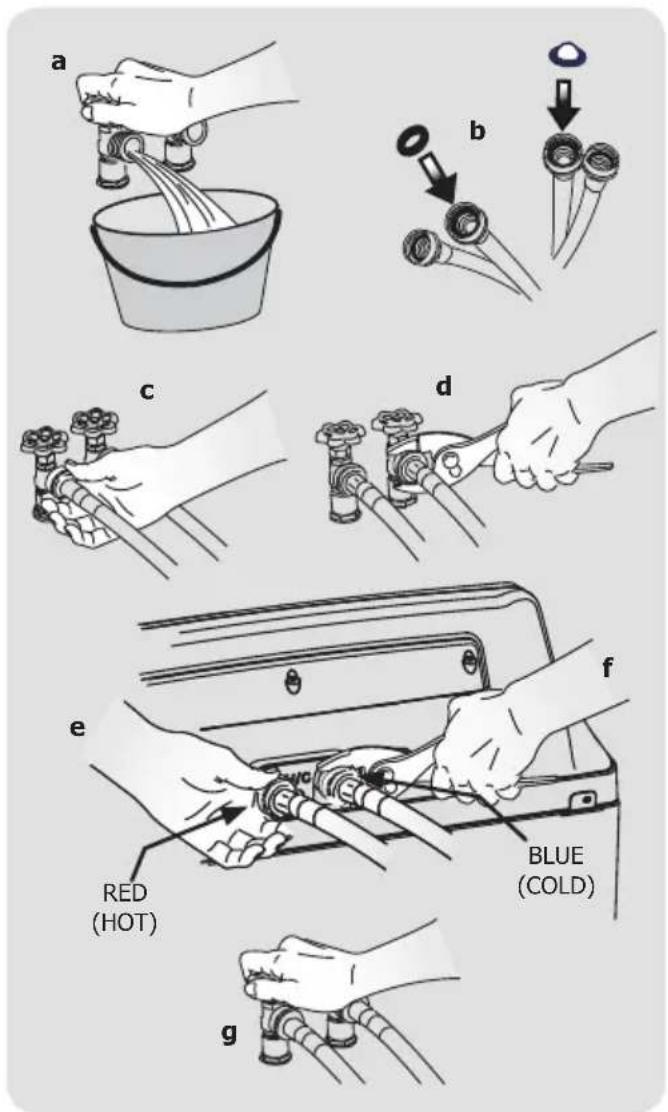 a

b

c

d

e

f

RED
(HOT)

BLUE
(COLD)

g