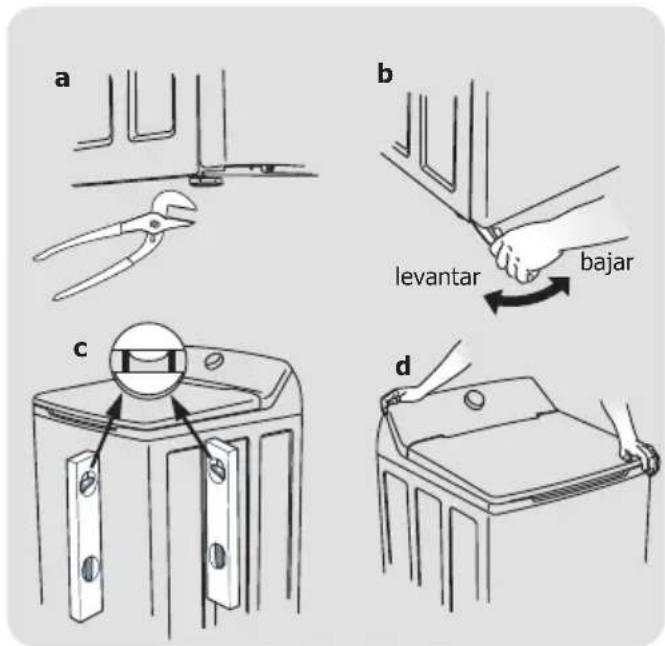 a

b

levantar

bajar

c

d