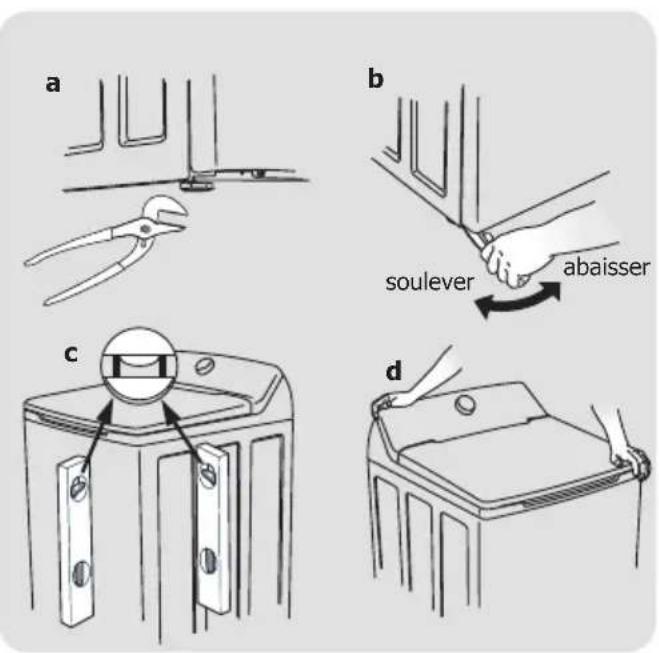 a

b

soulever

abaisser

c

d