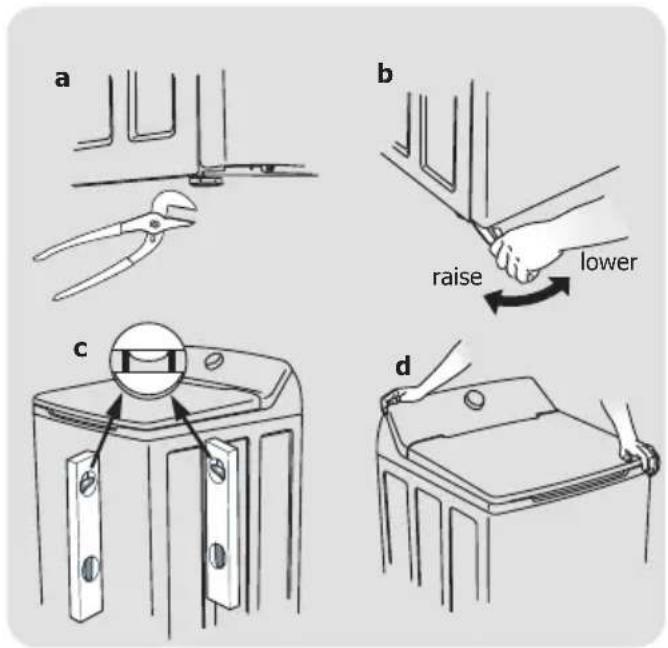 a

b

raise

lower

c

d