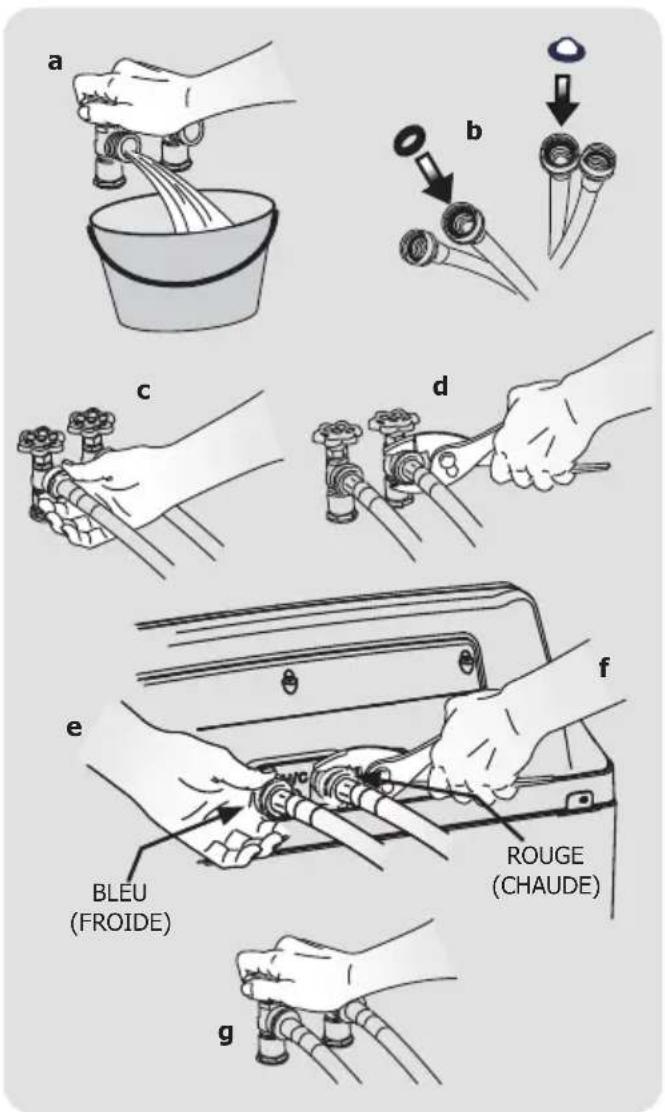 a

b

c

d

e

f

BLEU (FROIDE)

ROUGE (CHAUDE)

g