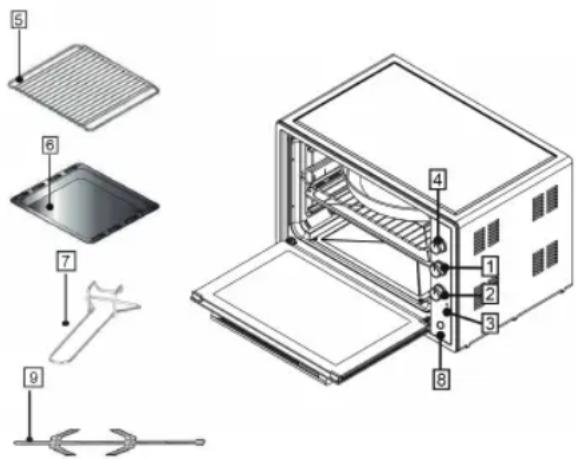 5
6
7
9
4
1
2
3
8