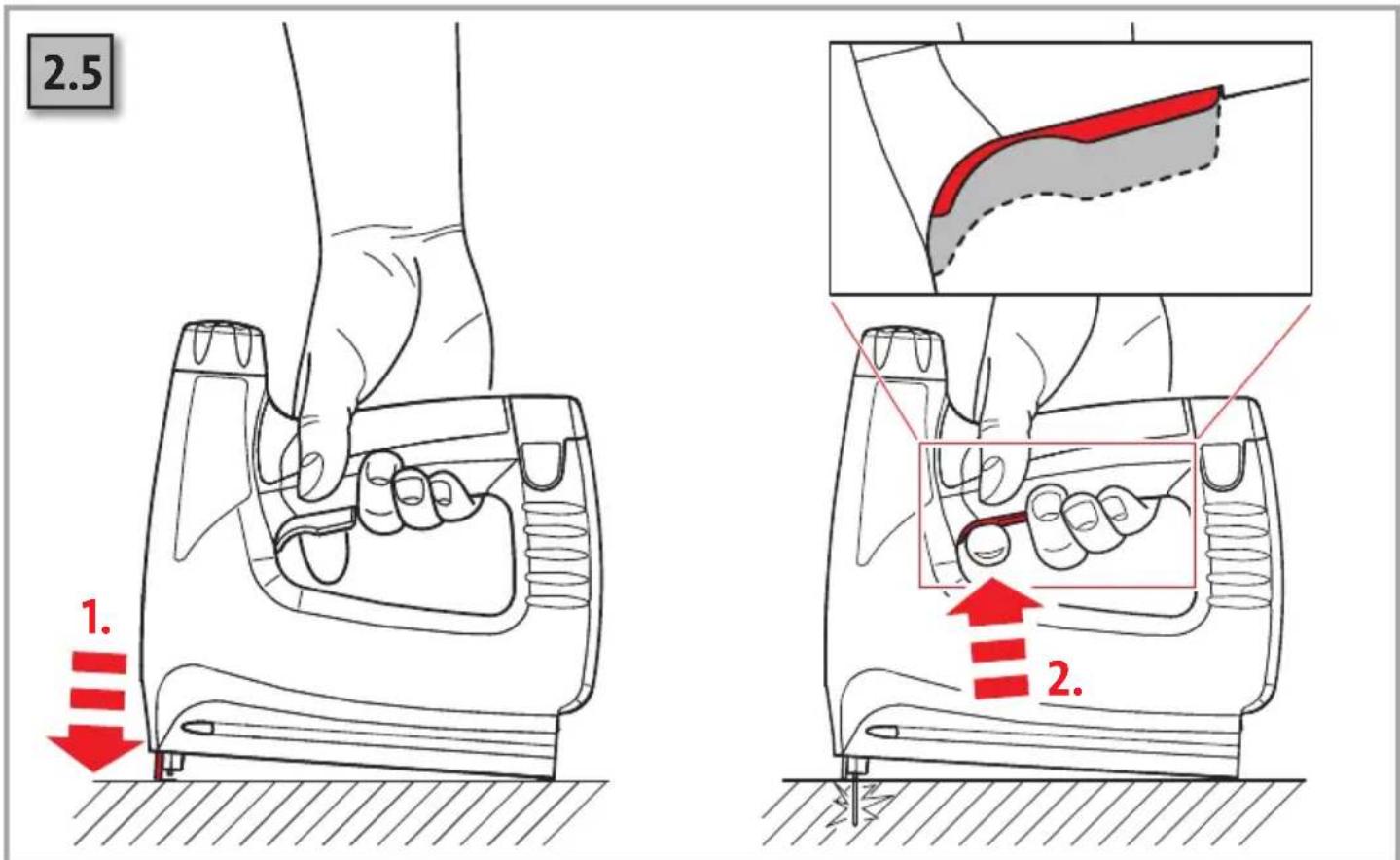 2.5

1.

2.