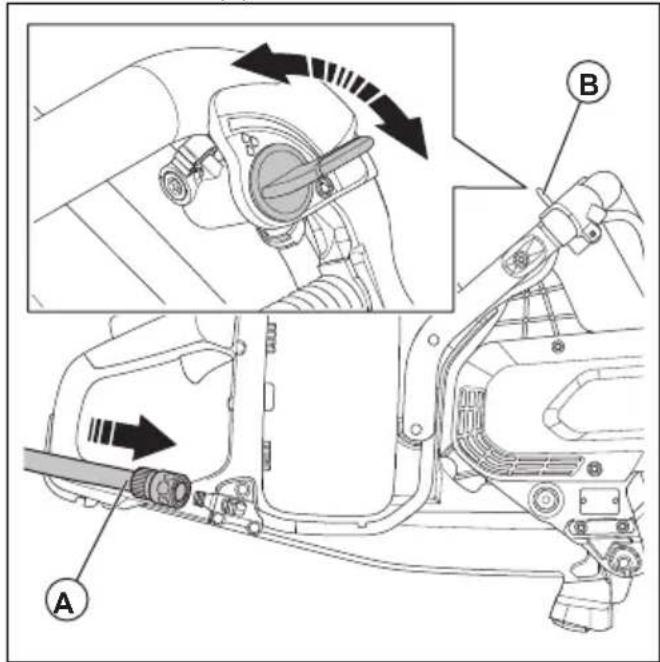 B

A