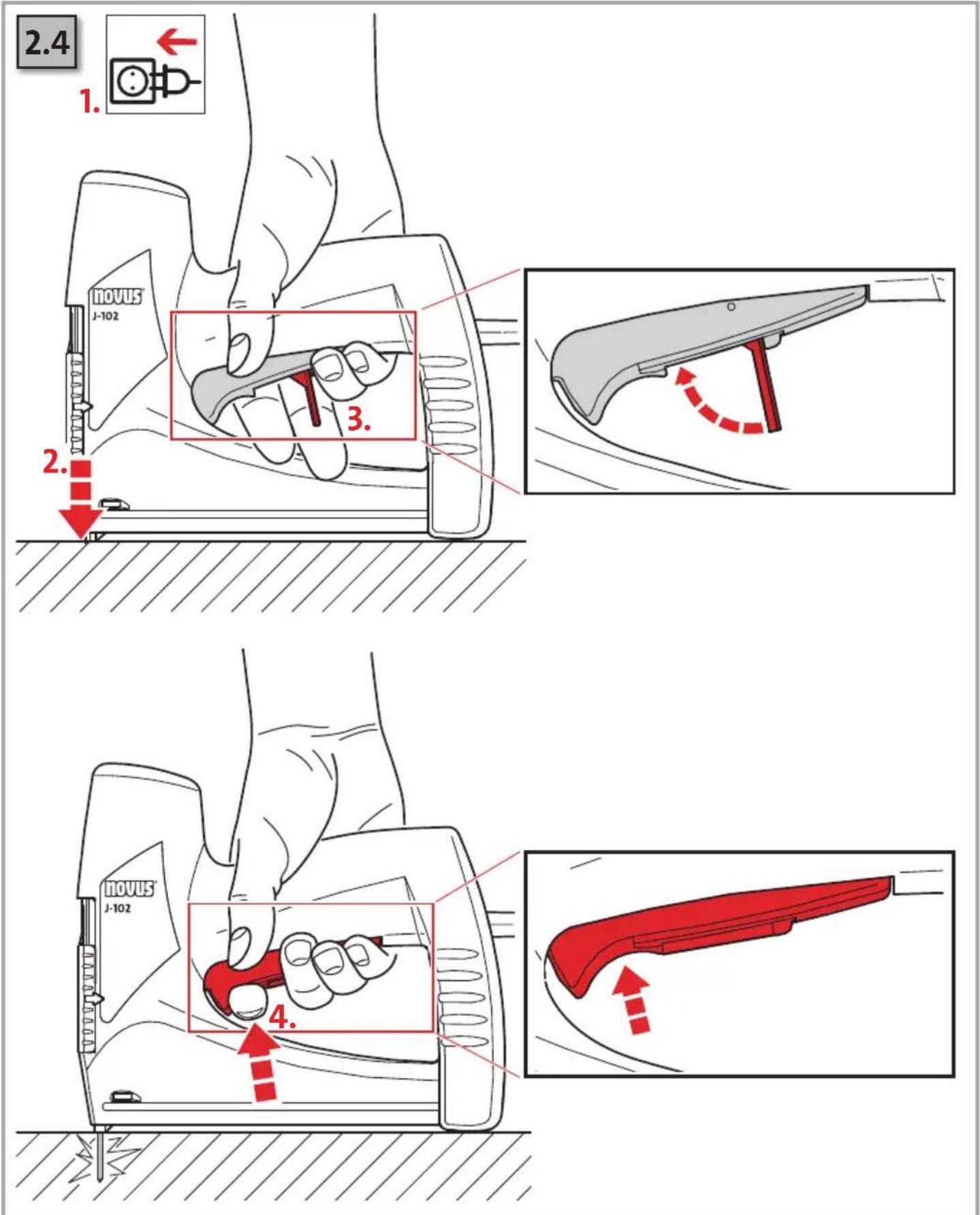 2.4

1.

novus
J-102

3.

2.

novus
J-102

4.