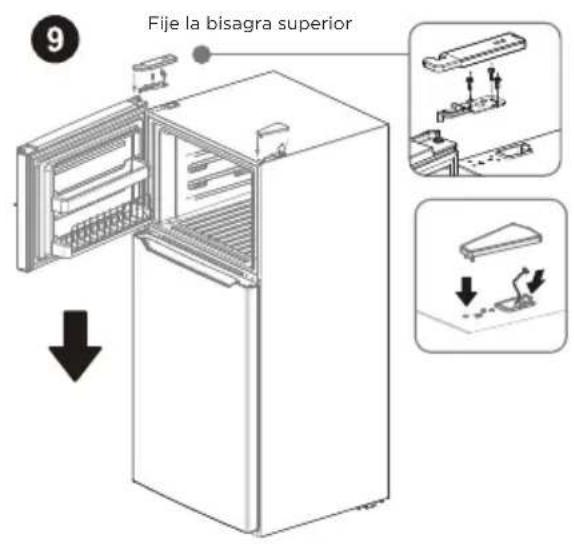 9

Fije la bisagra superior