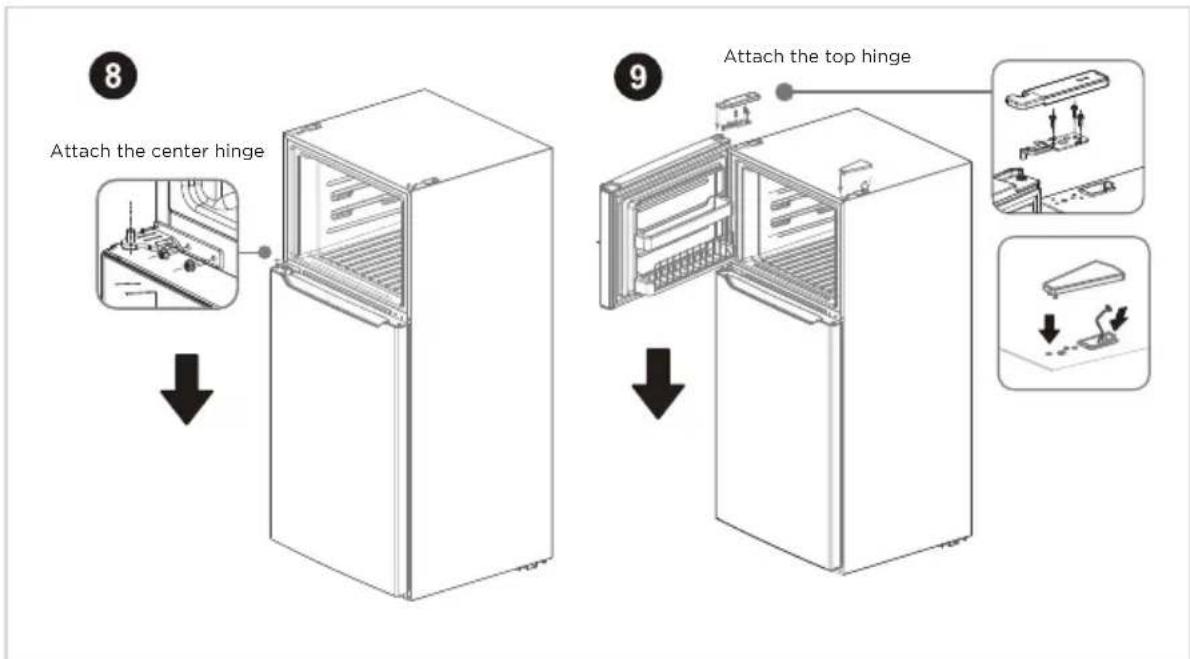 8

Attach the center hinge

9

Attach the top hinge