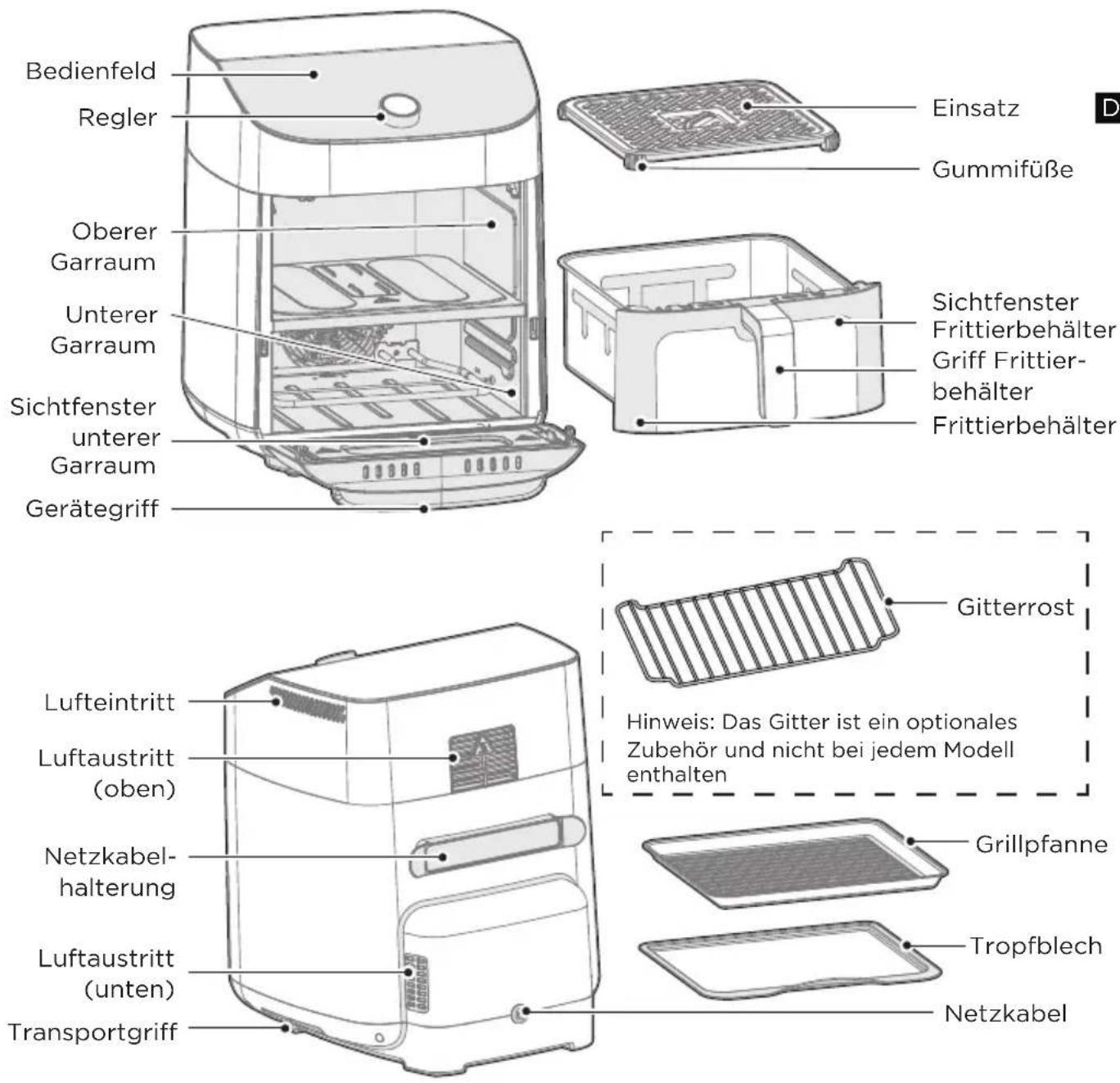 Bedienfeld

Regler

Oberer Garraum

Unterer Garraum

Sichtfenster unterer Garraum

Gerätegriff

Einsatz

D

Gummifüße

Sichtfenster Frittierbehälter

Griff Frittierbehälter

Frittierbehälter

Gitterrost

Hinweis: Das Gitter ist ein optionales Zubehör und nicht bei jedem Modell enthalten

Lufteintritt

Luftaustritt (oben)

Netzkabelhalterung

Luftaustritt (unten)

Transportgriff

Grillpfanne

Tropfblech

Netzkabel