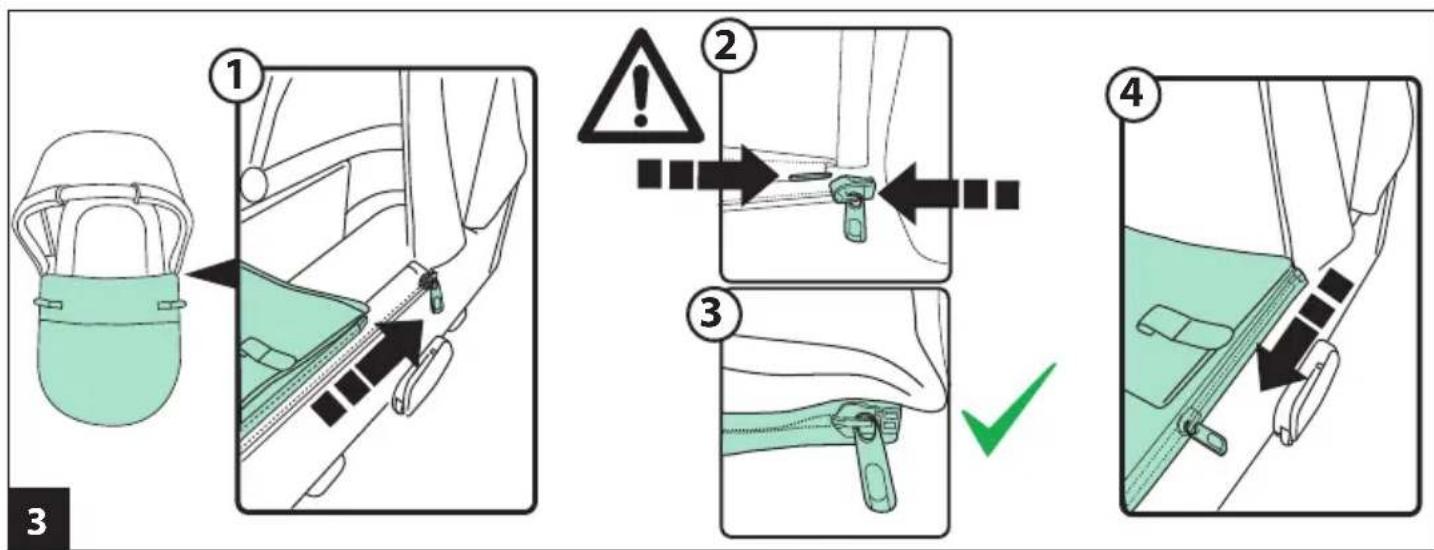 1

2

3

4

3