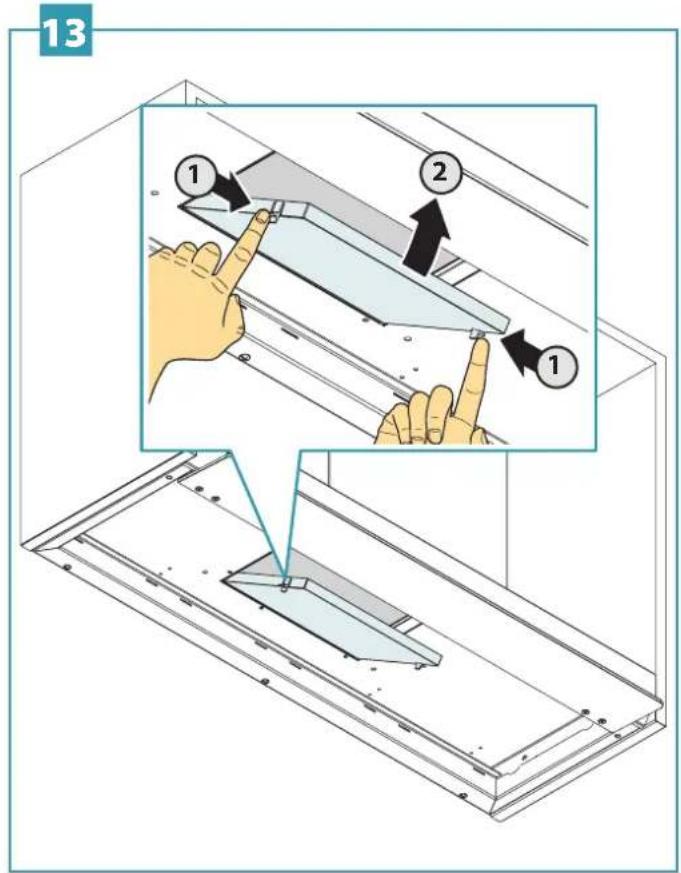 13

1

2

1