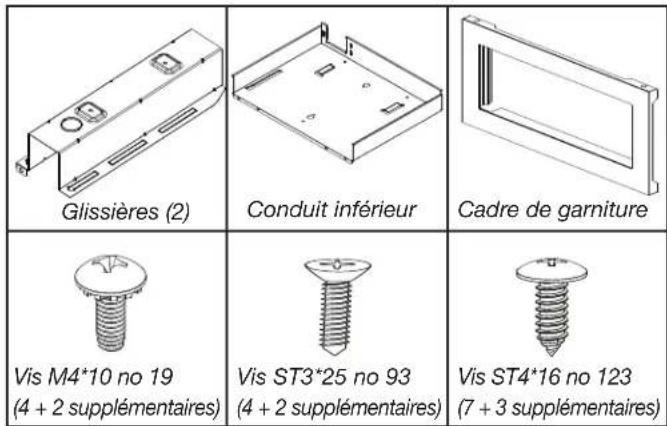 | Glissières (2) | Conduit inférieur | Cadre de garniture |
|---|---|---|
| Vis M4*10 no 19 (4 + 2 supplémentaires) | Vis ST3*25 no 93 (4 + 2 supplémentaires) | Vis ST4*16 no 123 (7 + 3 supplémentaires) |