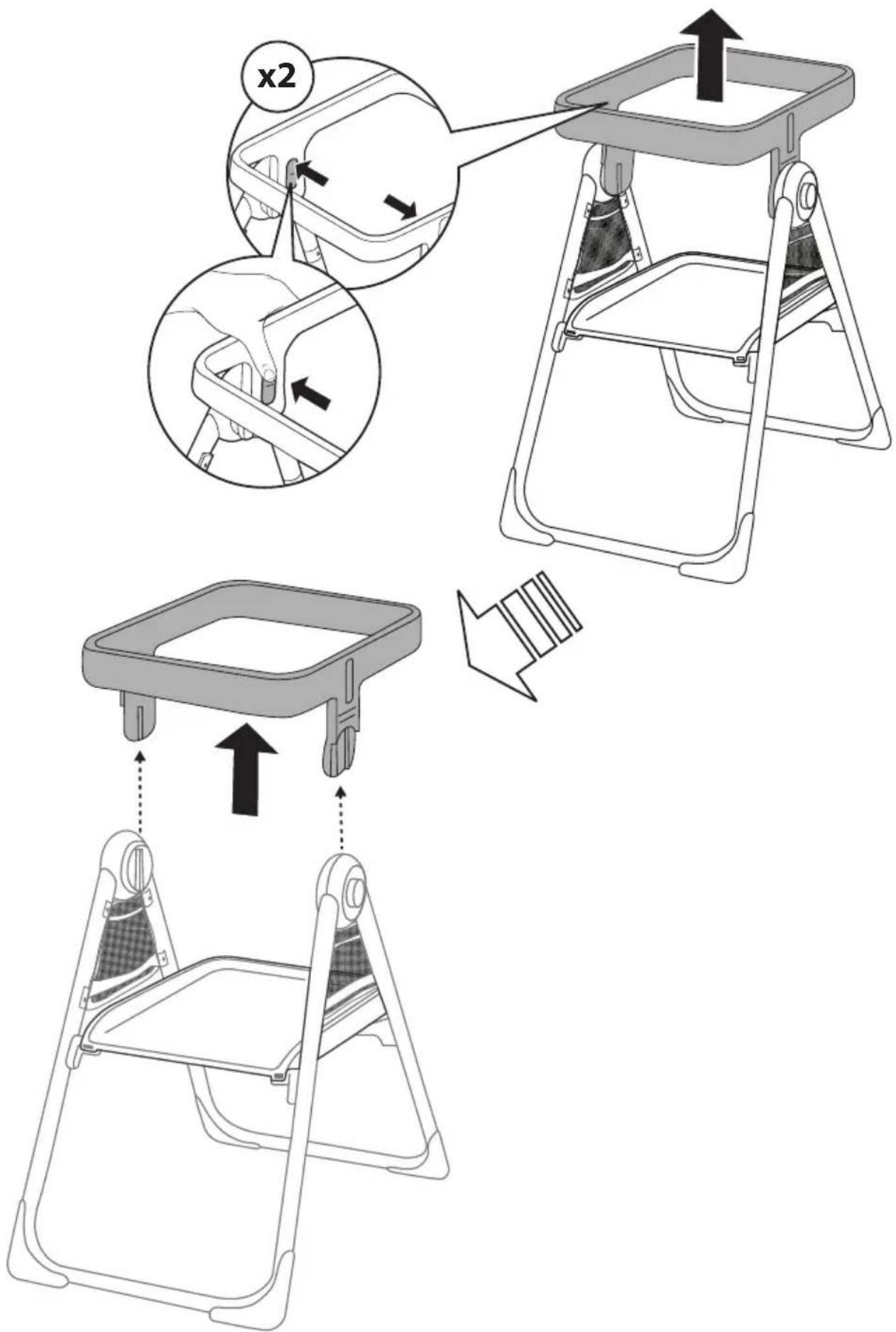 x2