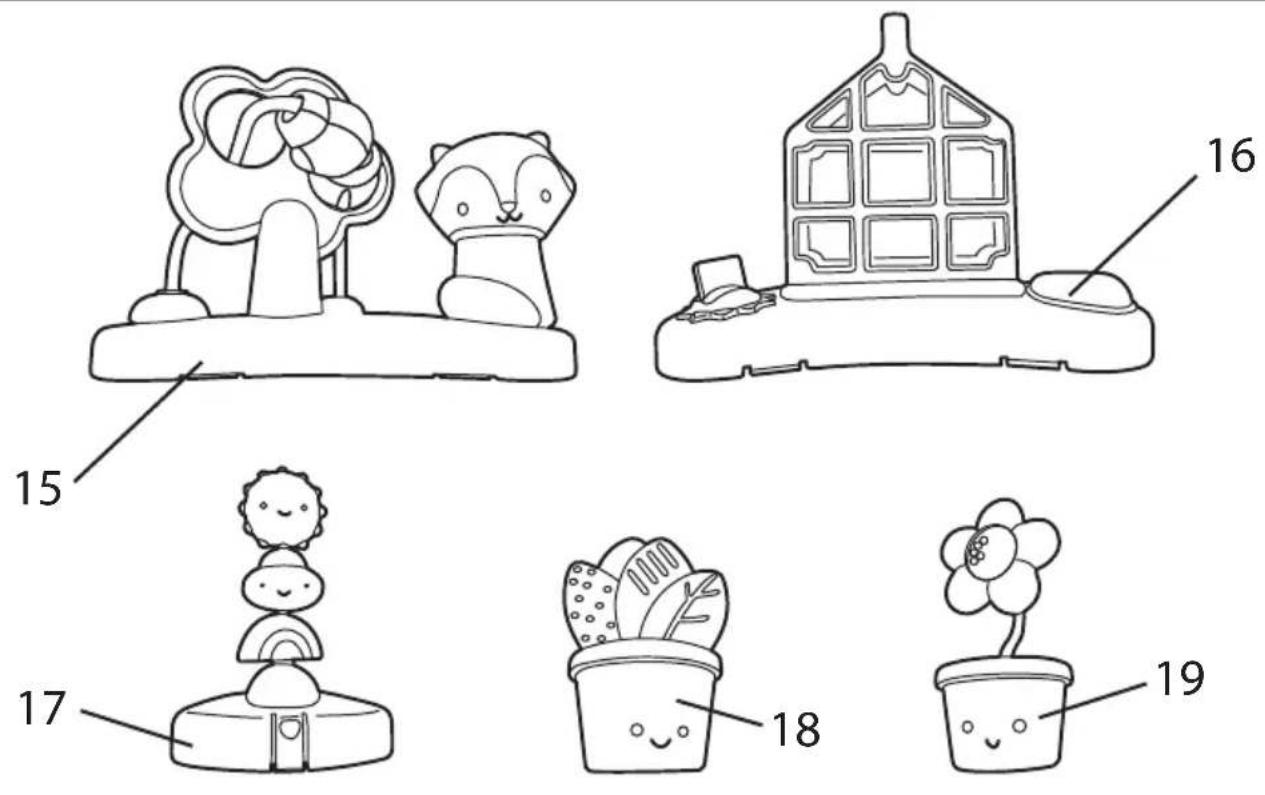 16
15
17
18
19