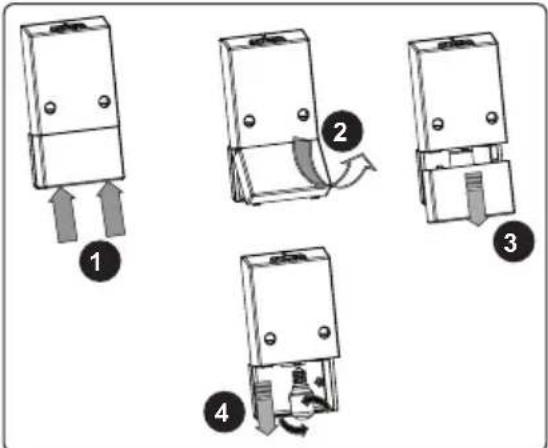 1
2
3
4