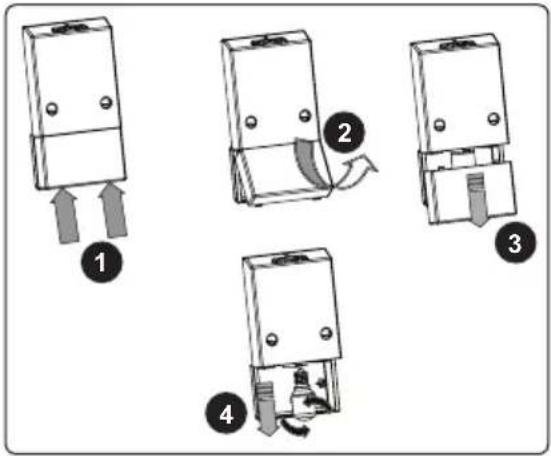 1
2
3
4