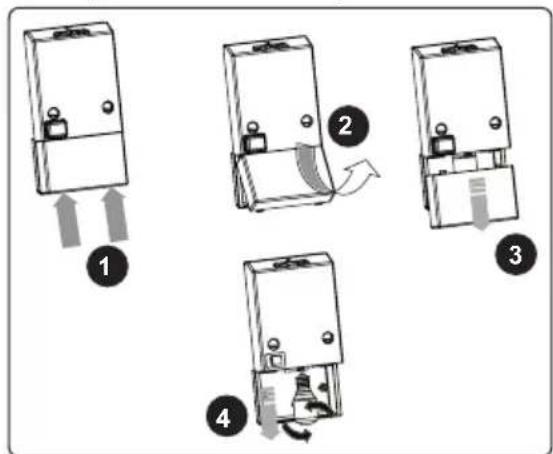 1

2

3

4