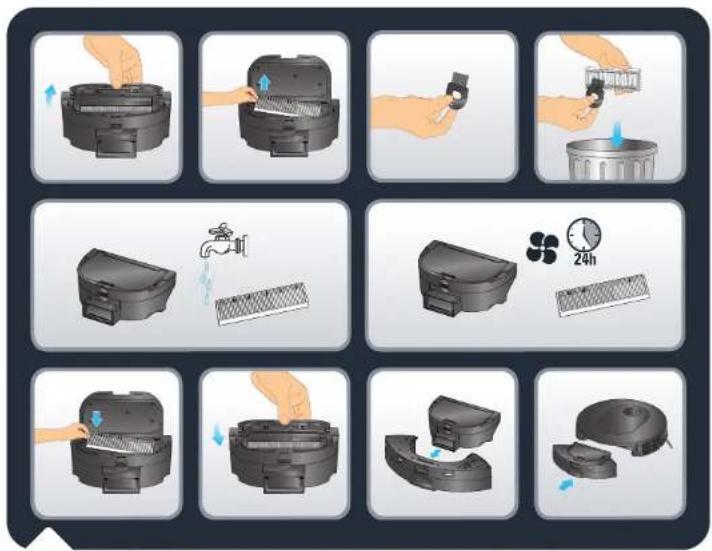 24h