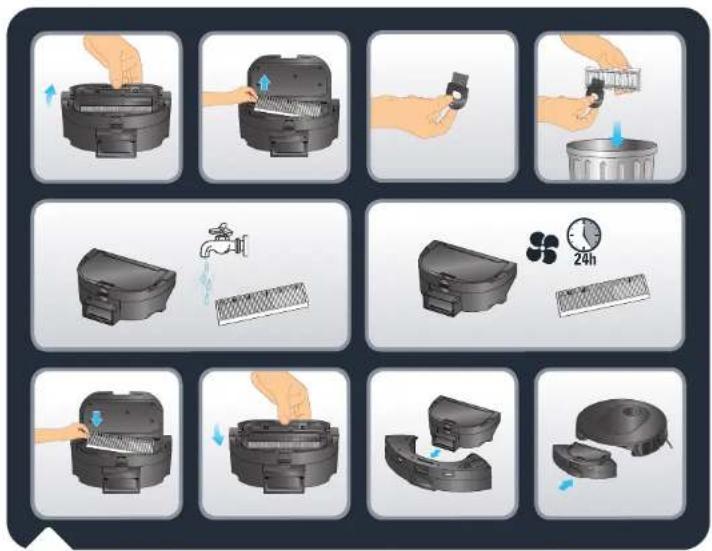 24h