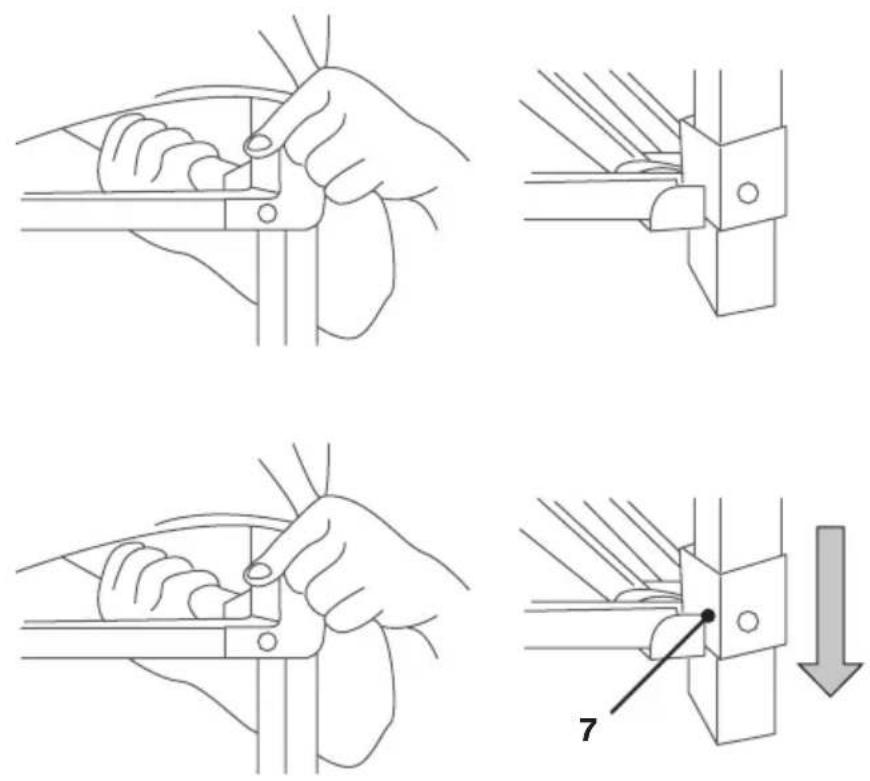 7