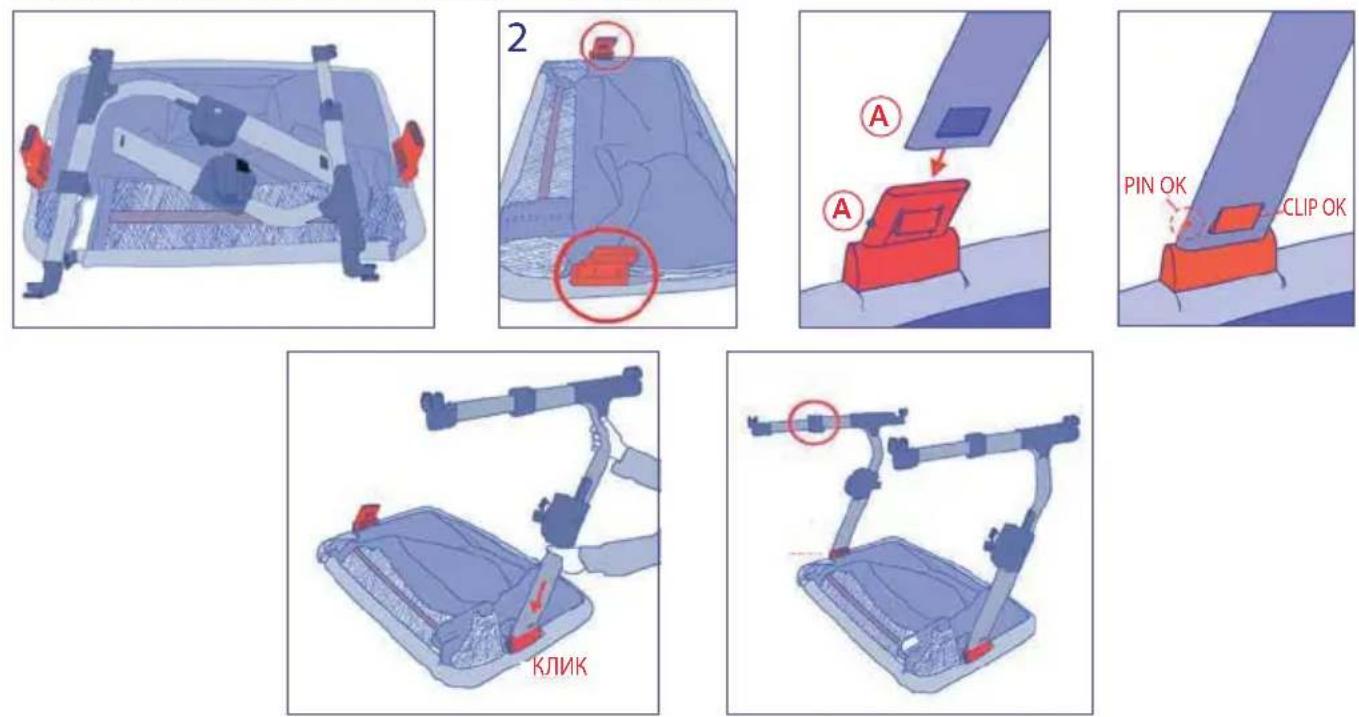 2

A

A

PIN OK

CLIP OK

КЛИК