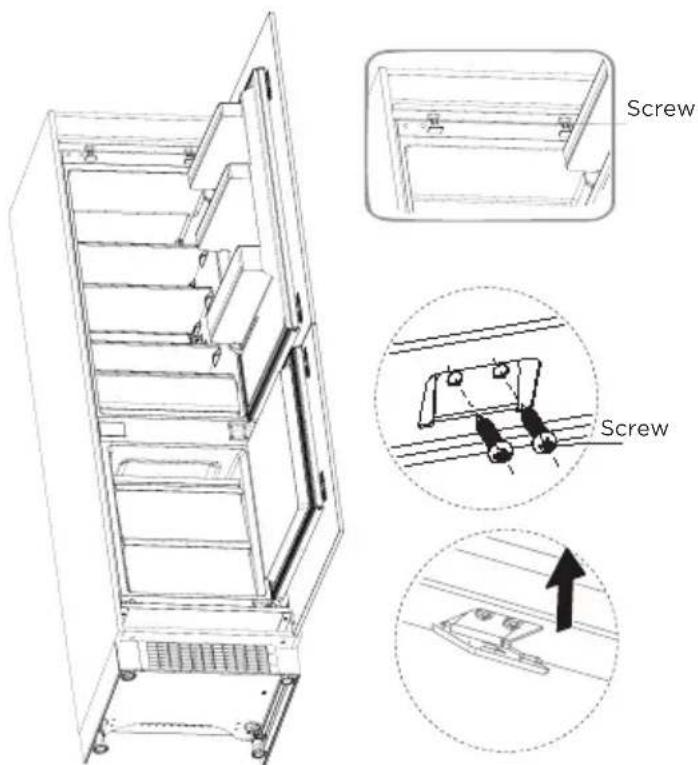 Screw

Screw