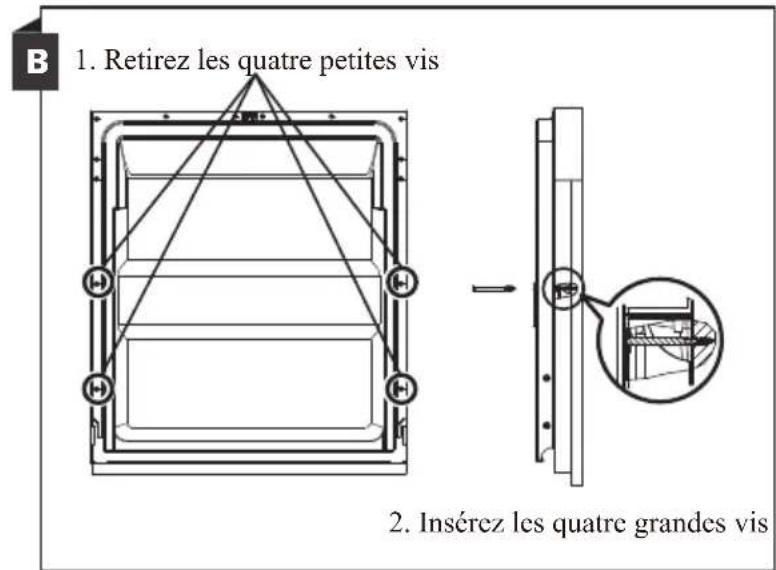 B

1. Retirez les quatre petites vis

2. Insérez les quatre grandes vis