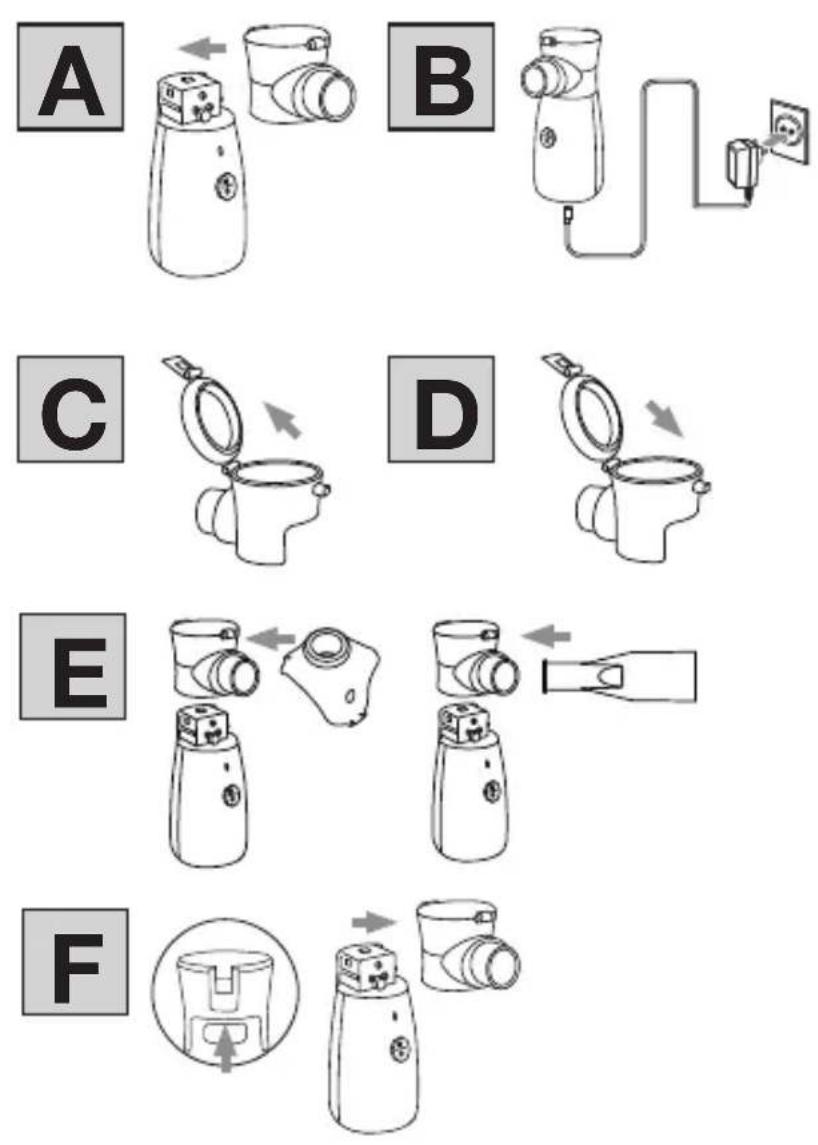 A
B
C
D
E
F