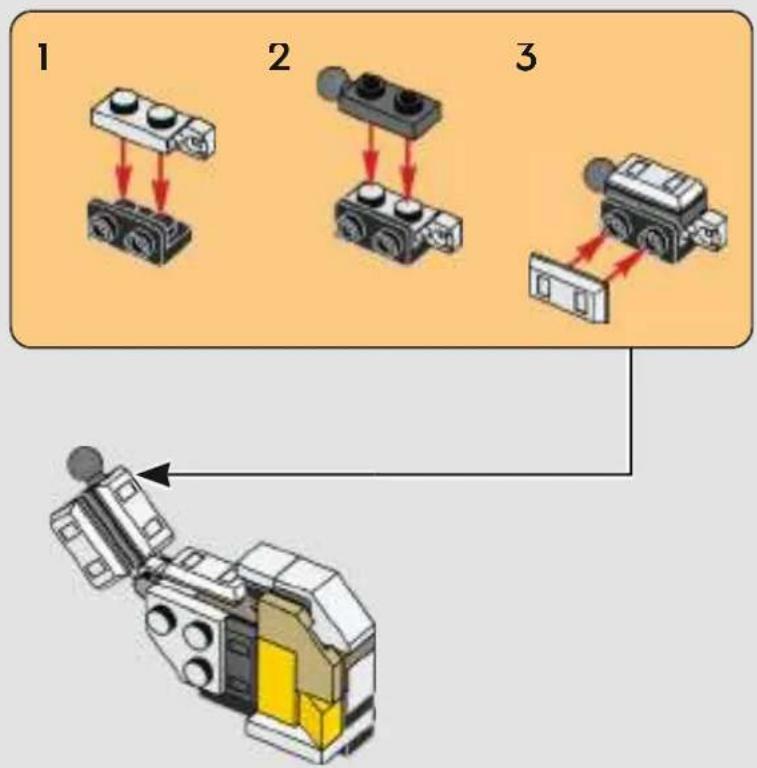 1

2

3