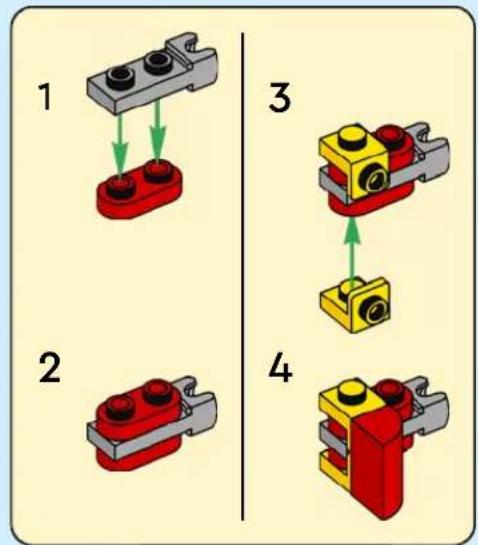 1

2

3

4