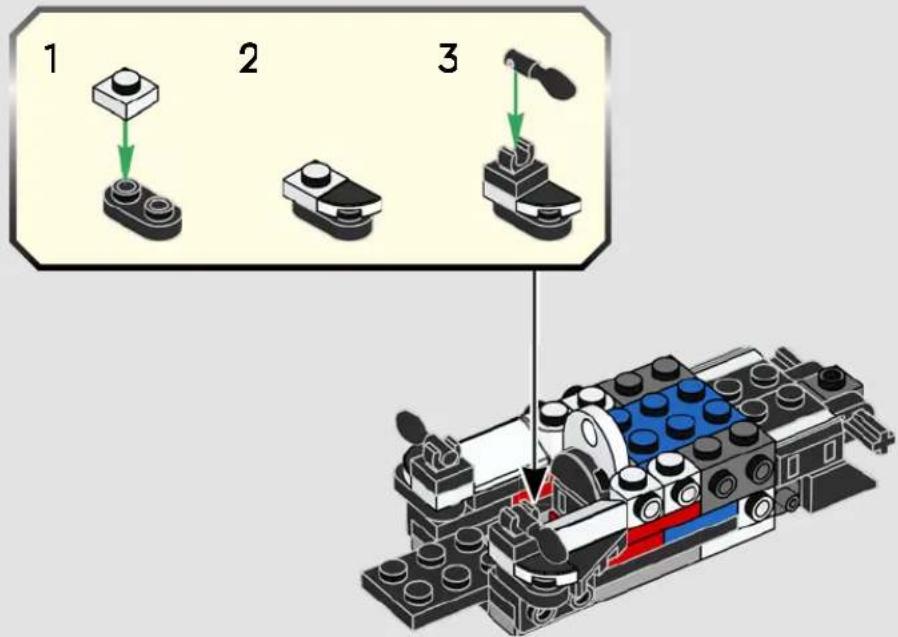 1

2

3