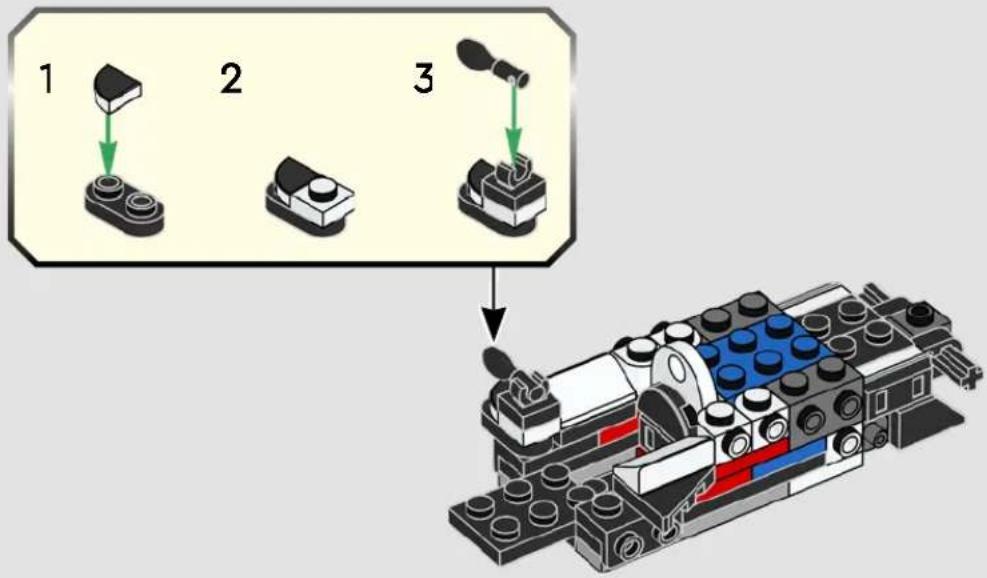 1

2

3