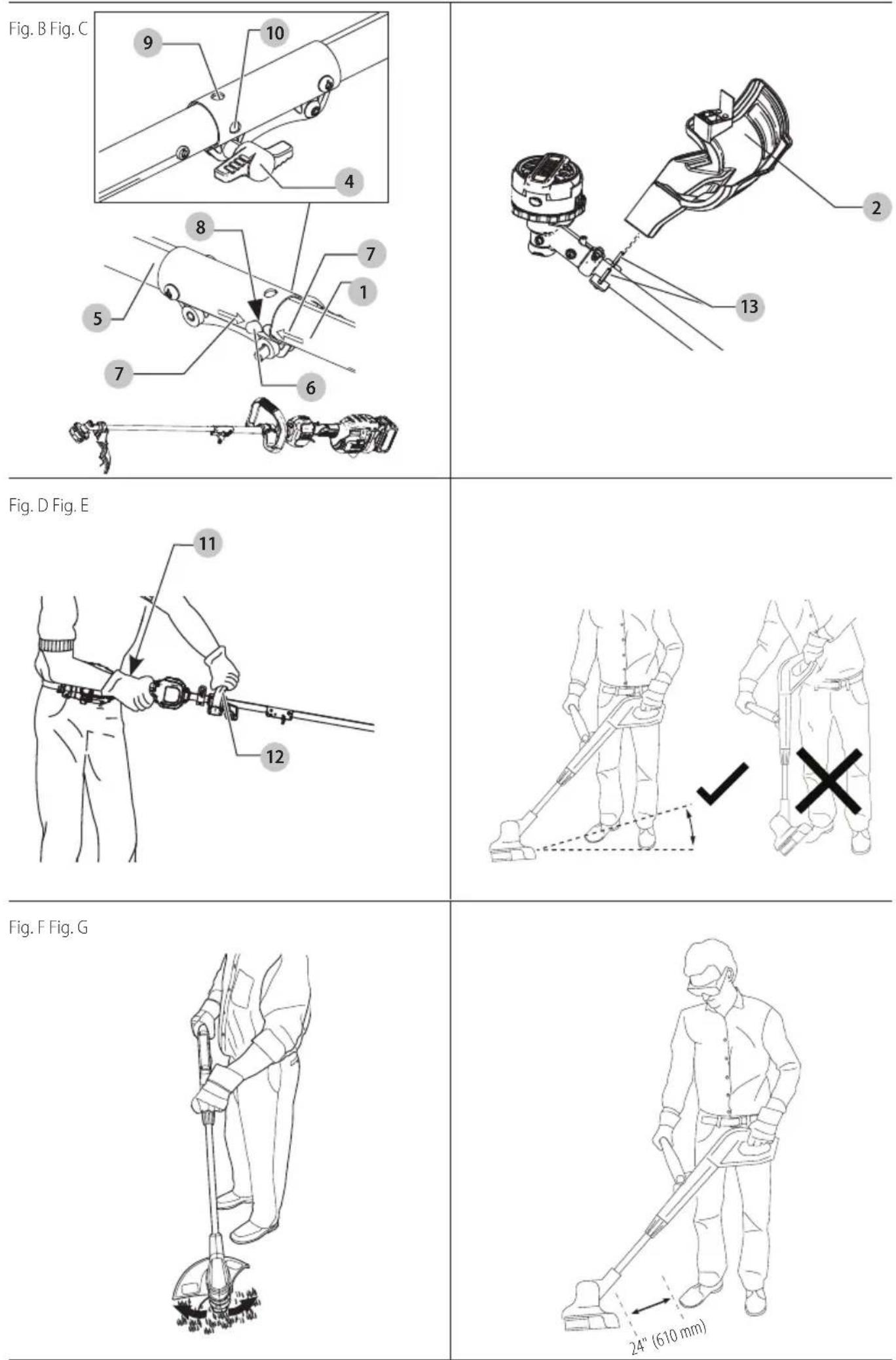 Fig. B Fig. C

9
10
4
8
7
1
5
7
6

2
13

Fig. D Fig. E

11
12

Fig. F Fig. G

24" (610 mm)