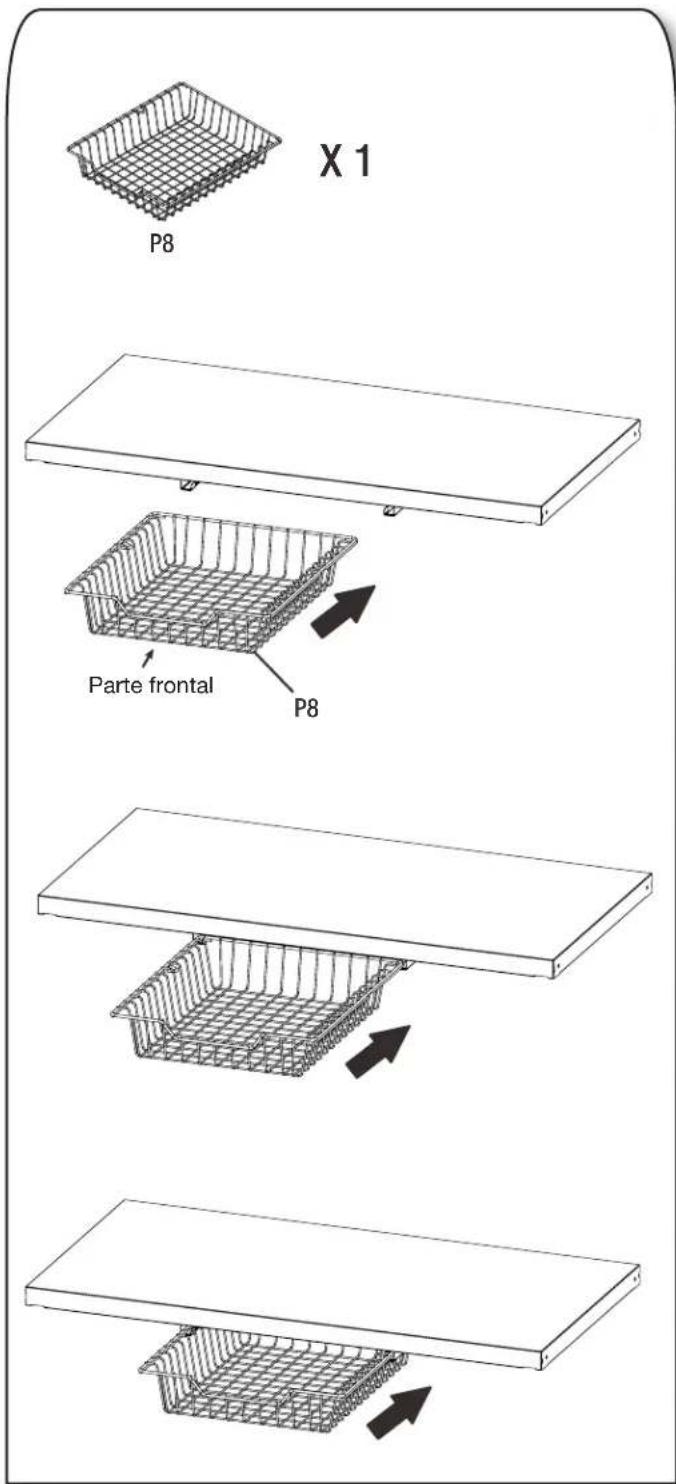 X 1

P8

Parte frontal

P8