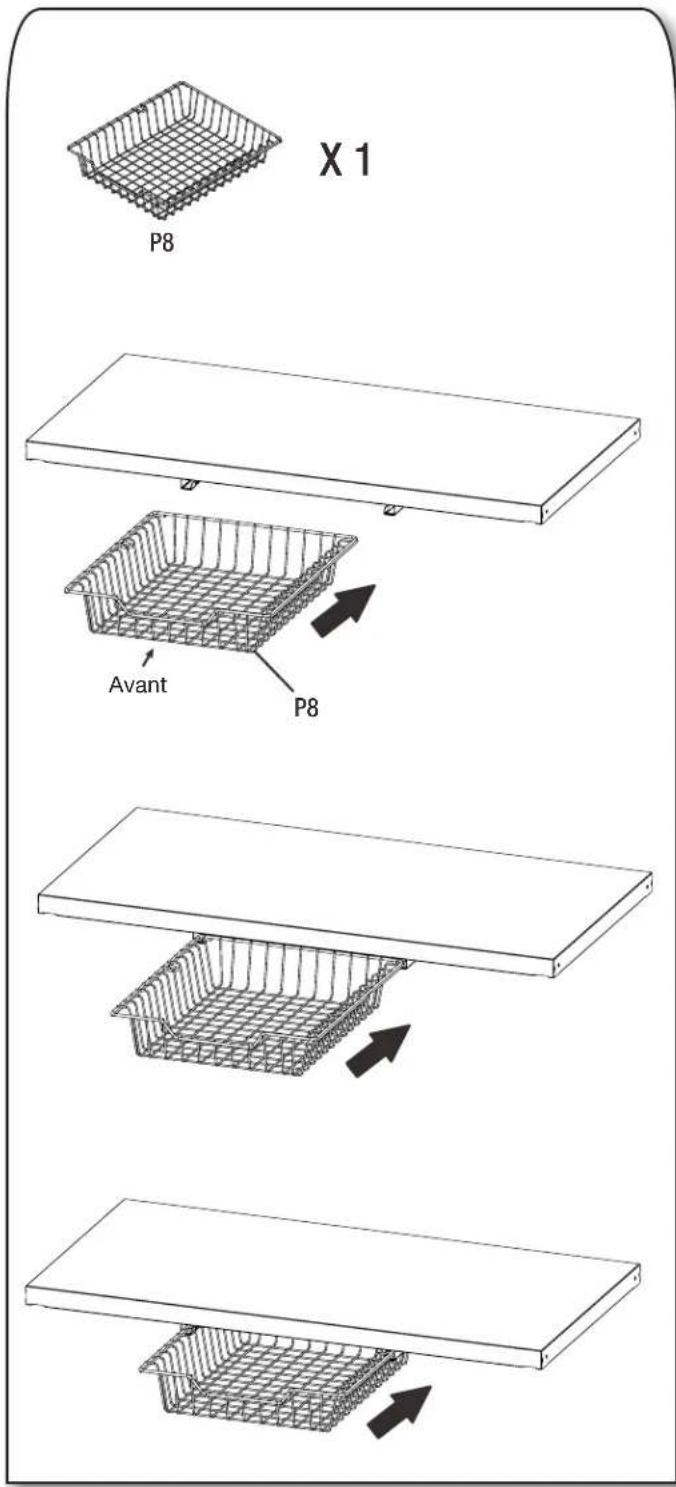 X 1

P8

Avant

P8