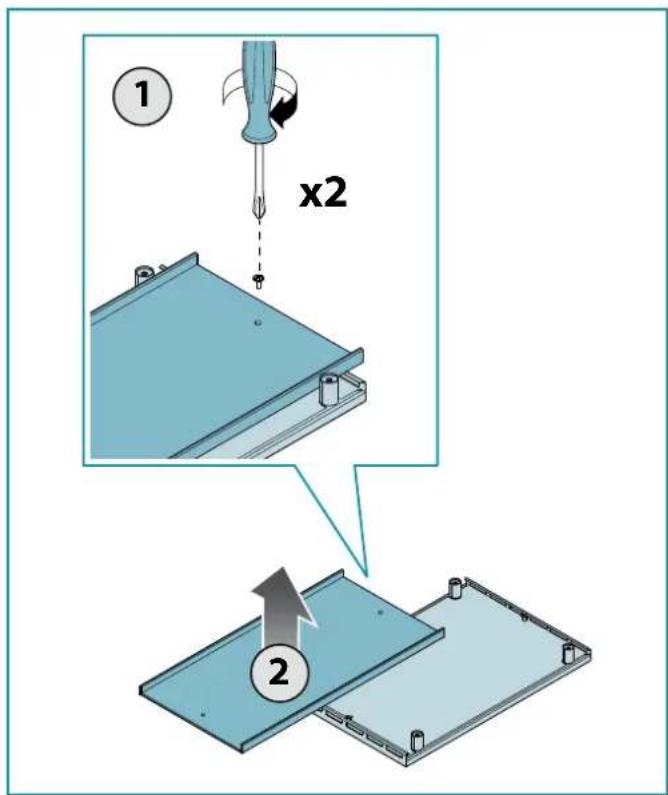 1
x2
2